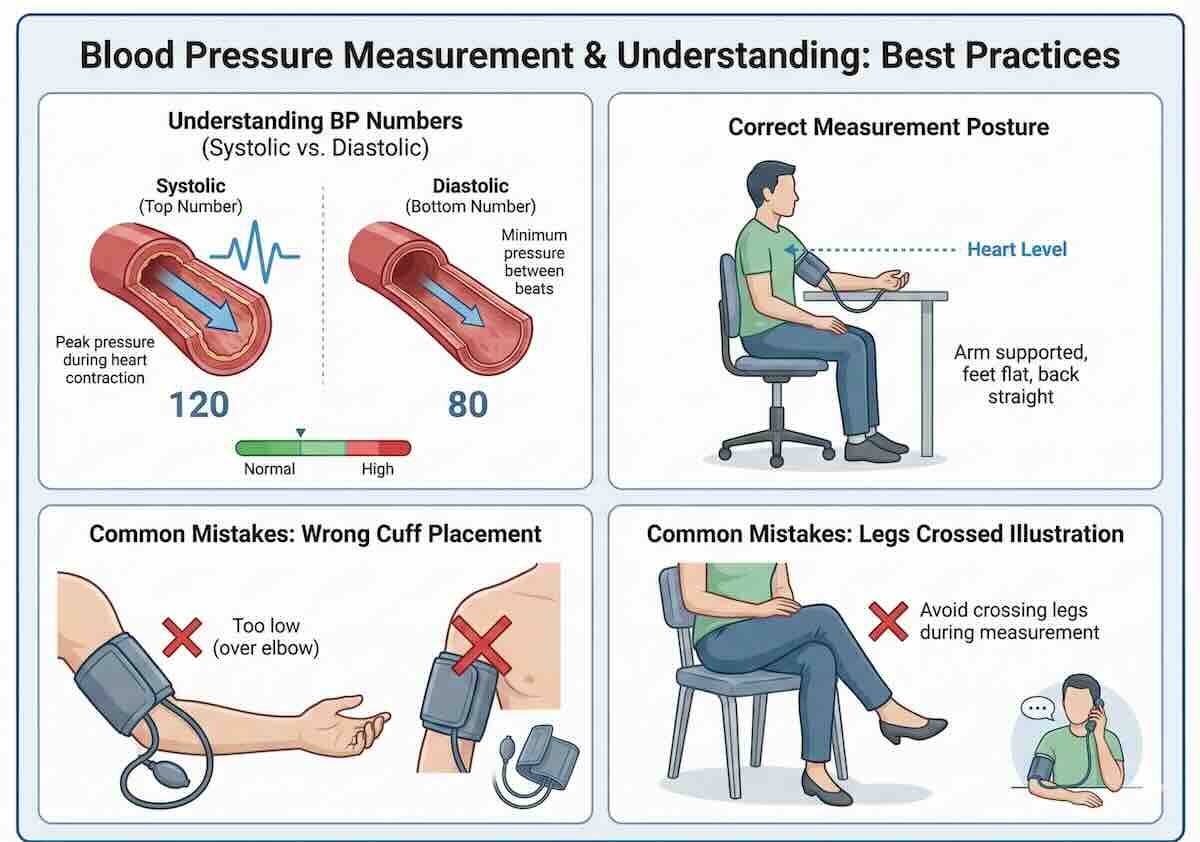 Blood Pressure Measurement & Understanding: Best Practices

Understanding BP Numbers
(Systolic vs. Diastolic)

Systolic
(Top Number)

Peak pressure during heart contraction

120

Diastolic
(Bottom Number)

Minimum pressure between beats

80

Normal High

Correct Measurement Posture

Heart Level

Arm supported, feet flat, back straight

Common Mistakes: Wrong Cuff Placement

Too low
(over elbow)

Common Mistakes: Legs Crossed Illustration

Avoid crossing legs during measurement

...